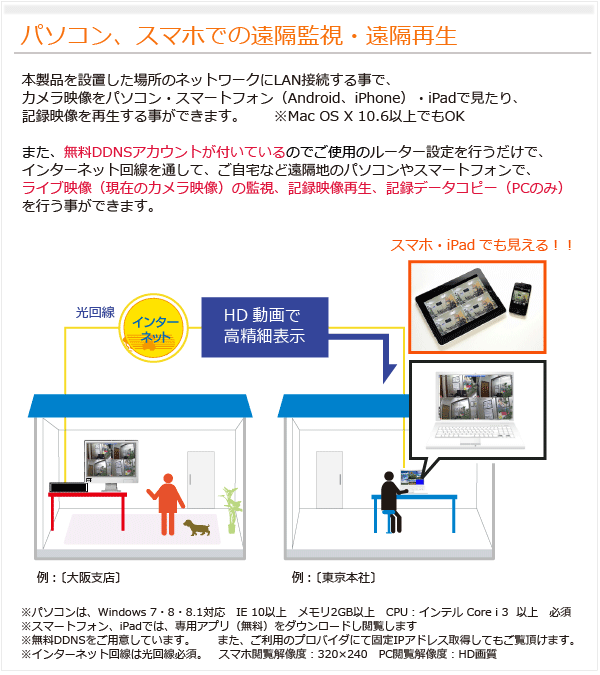 パソコン、スマホでの遠隔監視・遠隔再生

本製品を設置した場所のネットワークにLAN接続する事で、
カメラ映像をパソコン・スマートフォン（Android、iPhone）・iPadで見たり、
記録映像を再生する事ができます。　　※Mac OS X 10.6以上でもOK

また、無料DDNSアカウントが付いているのでご使用のルーター設定を行うだけで、
インターネット回線を通して、ご自宅など遠隔地のパソコンやスマートフォンで、
ライブ映像（現在のカメラ映像）の監視、記録映像再生、記録データコピー（PCのみ）
を行う事ができます。

スマホ・iPad でも見える！！

光回線

インターネット

HD 動画で
高精細表示

例：〔大阪支店〕

例：〔東京本社〕

※パソコンは、Windows 7・8・8.1対応　IE 10以上　メモリ2GB以上　CPU：インテル Core i 3　以上　必須
※スマートフォン、iPadでは、専用アプリ（無料）をダウンロードし閲覧します
※無料DDNSをご用意しています。　　また、ご利用のプロバイダにて固定IPアドレス取得してもご覧頂けます。
※インターネット回線は光回線必須。　スマホ閲覧解像度：320×240　PC閲覧解像度：HD画質